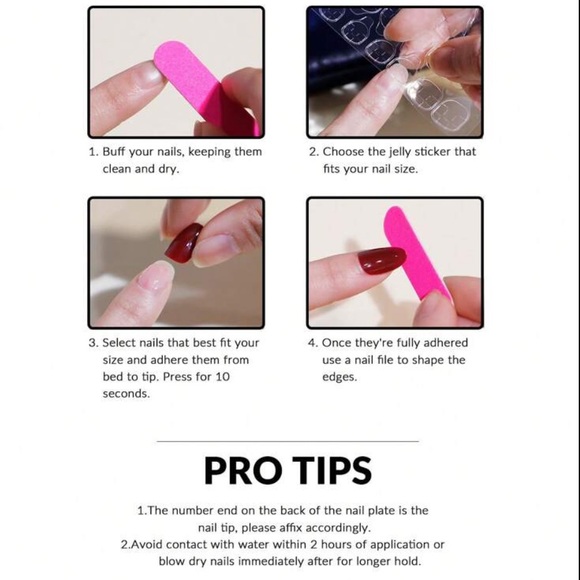 1. Buff your nails, keeping them clean and dry.

2. Choose the jelly sticker that fits your nail size.

3. Select nails that best fit your size and adhere them from bed to tip. Press for 10 seconds.

4. Once they're fully adhered use a nail file to shape the edges.

PRO TIPS

1.The number end on the back of the nail plate is the nail tip, please affix accordingly.
2.Avoid contact with water within 2 hours of application or blow dry nails immediately after for longer hold.